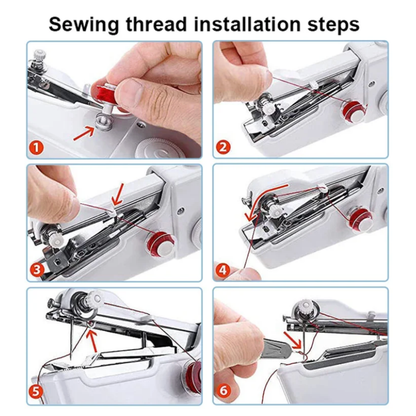 Sewing thread installation steps

1

2

3

4

5

6